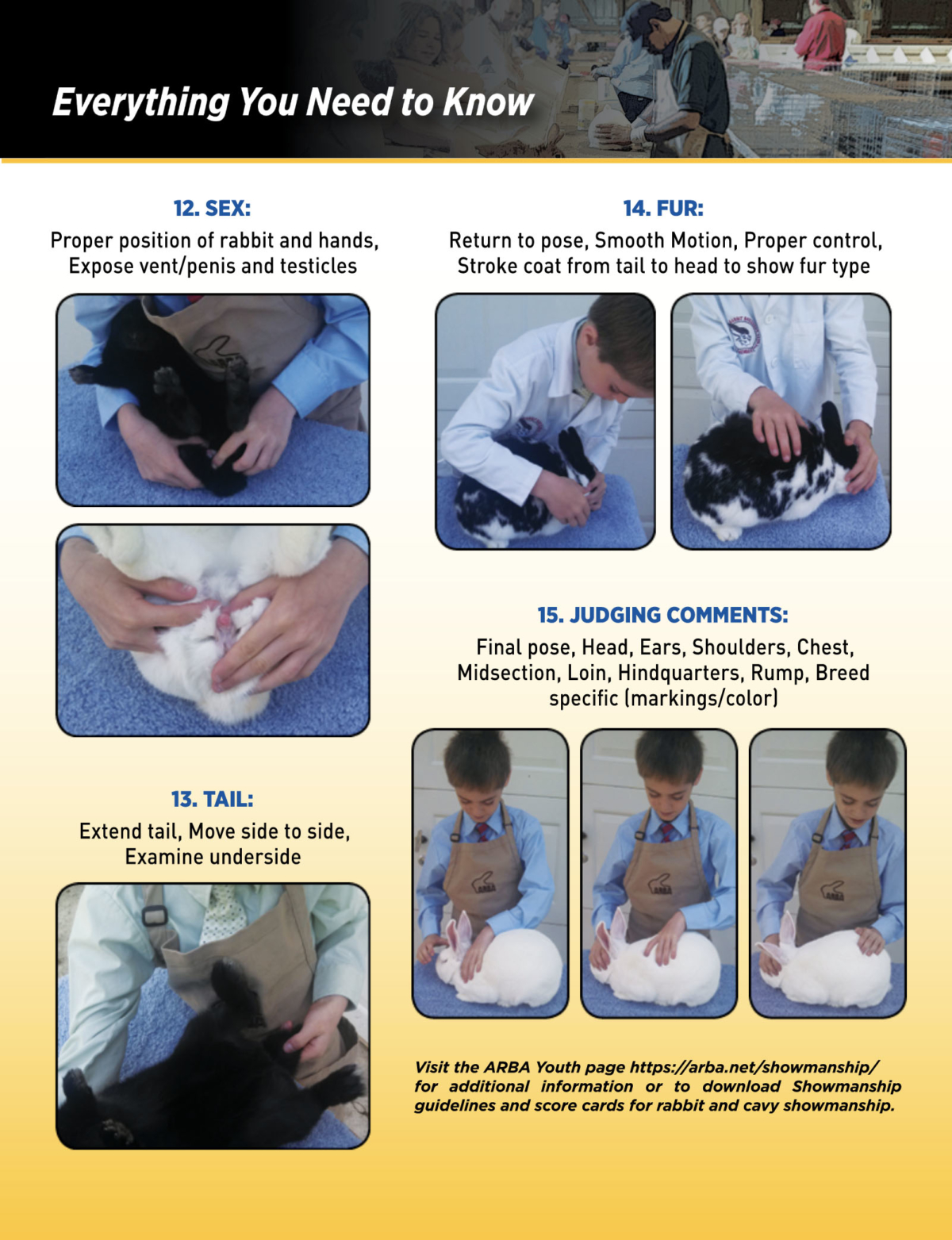 Everything You Need to Know

12. SEX:
Proper position of rabbit and hands, Expose vent/penis and testicles

13. TAIL:
Extend tail, Move side to side, Examine underside

14. FUR:
Return to pose, Smooth Motion, Proper control, Stroke coat from tail to head to show fur type

15. JUDGING COMMENTS:
Final pose, Head, Ears, Shoulders, Chest, Midsection, Loin, Hindquarters, Rump, Breed specific (markings/color)

ARBA

ARBA

ARBA

Visit the ARBA Youth page https://arba.net/showmanship/ for additional information or to download Showmanship guidelines and score cards for rabbit and cavy showmanship.