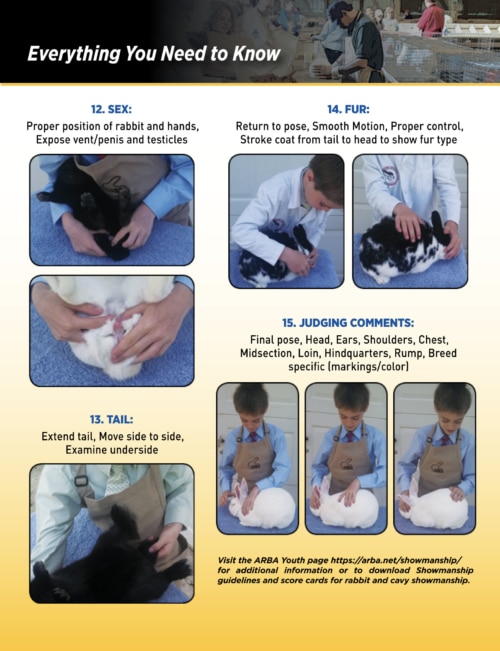 Everything You Need to Know

12. SEX:
Proper position of rabbit and hands, Expose vent/penis and testicles

13. TAIL:
Extend tail, Move side to side, Examine underside

14. FUR:
Return to pose, Smooth Motion, Proper control, Stroke coat from tail to head to show fur type

15. JUDGING COMMENTS:
Final pose, Head, Ears, Shoulders, Chest, Midsection, Loin, Hindquarters, Rump, Breed specific (markings/color)

Visit the ARBA Youth page https://arba.net/showmanship/ for additional information or to download Showmanship guidelines and score cards for rabbit and cavy showmanship.